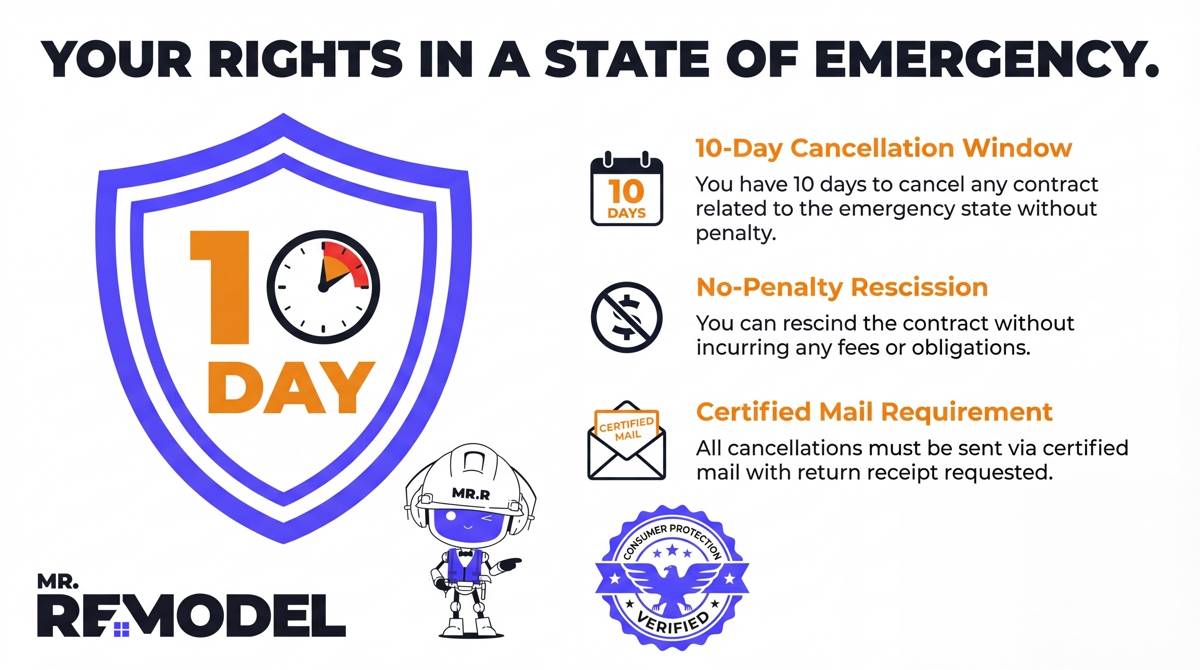 YOUR RIGHTS IN A STATE OF EMERGENCY.

10 DAY

10 DAYS

10-Day Cancellation Window

You have 10 days to cancel any contract related to the emergency state without penalty.

No-Penalty Rescission

You can rescind the contract without incurring any fees or obligations.

CERTIFIED MAIL

Certified Mail Requirement

All cancellations must be sent via certified mail with return receipt requested.

MR.R

MR. REMODEL

CONSUMER PROTECTION

VERIFIED